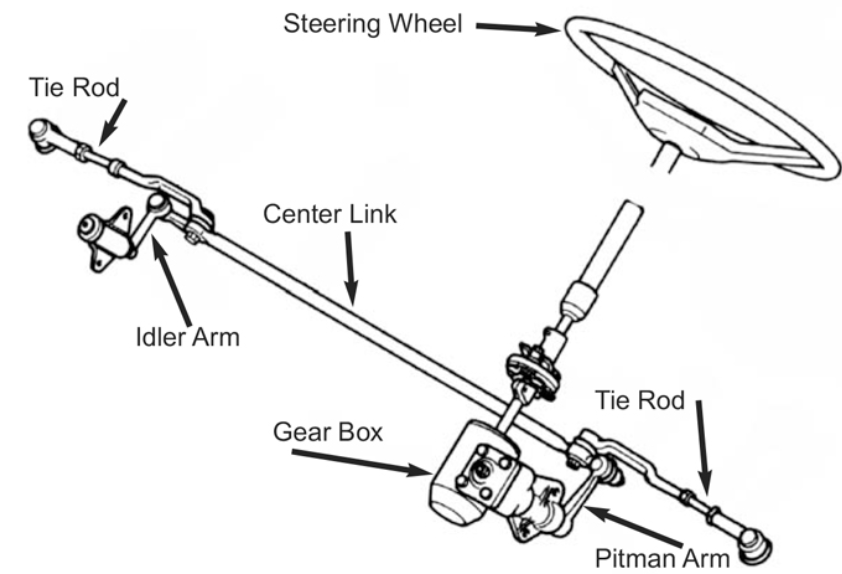 Steering Wheel

Tie Rod

Center Link

Idler Arm

Tie Rod

Gear Box

Pitman Arm