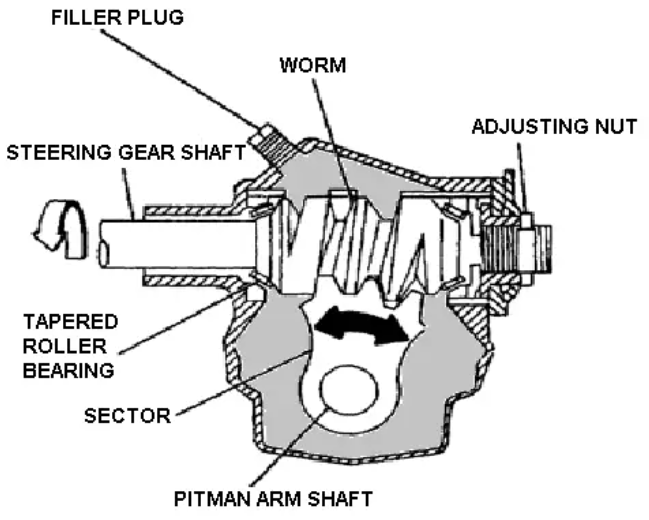 FILLER PLUG
WORM
ADJUSTING NUT
STEERING GEAR SHAFT
TAPERED ROLLER BEARING
SECTOR
PITMAN ARM SHAFT