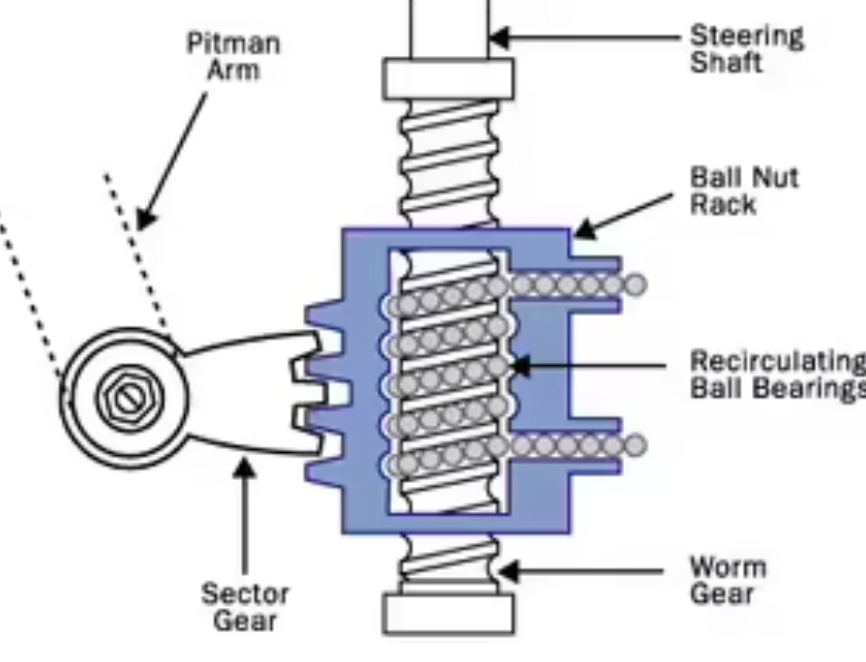 Pitman Arm

Steering Shaft

Ball Nut Rack

Recirculating Ball Bearings

Sector Gear

Worm Gear